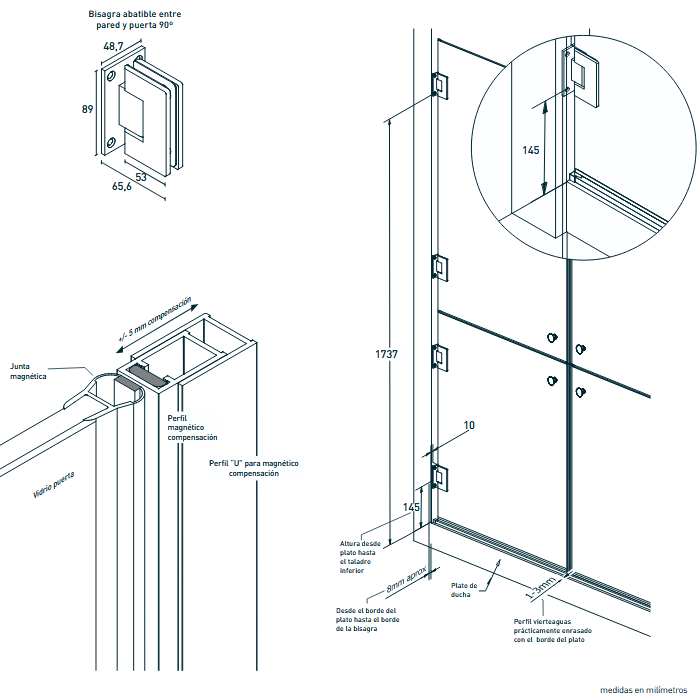 Bisagra abatible entre pared y puerta 90º

48,7

89

53

65,6

+/- 5 mm compensación

Junta magnética

Perfil magnético compensación

Perfil "U" para magnético compensación

Vidrio puerta

145

1737

10

145

Altura desde plato hasta el taladro inferior

8mm aprox

Desde el borde del plato hasta el borde de la bisagra

Plato de ducha

1-3mm

Perfil vierteaguas prácticamente enrasado con el borde del plato

medidas en milímetros