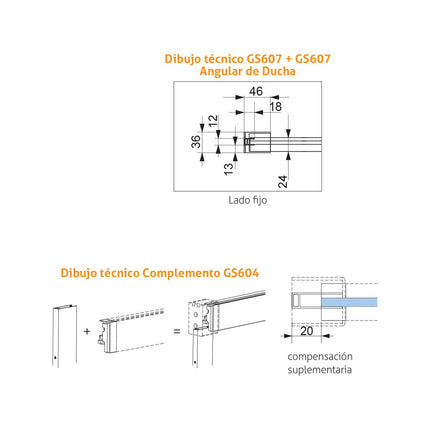 Dibujo técnico GS607 + GS607
Angular de Ducha

46
18
12
36
13
24

Lado fijo

Dibujo técnico Complemento GS604

+
=

20

compensación
suplementaria