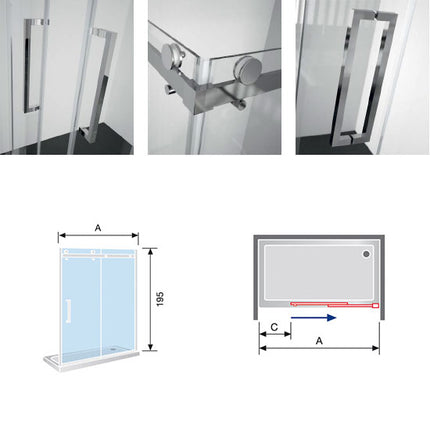 A

195

C

A