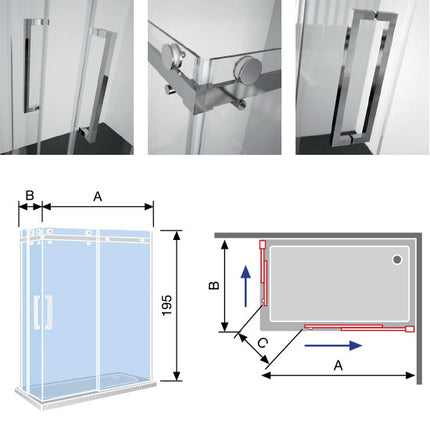 B
A
195
B
C
A